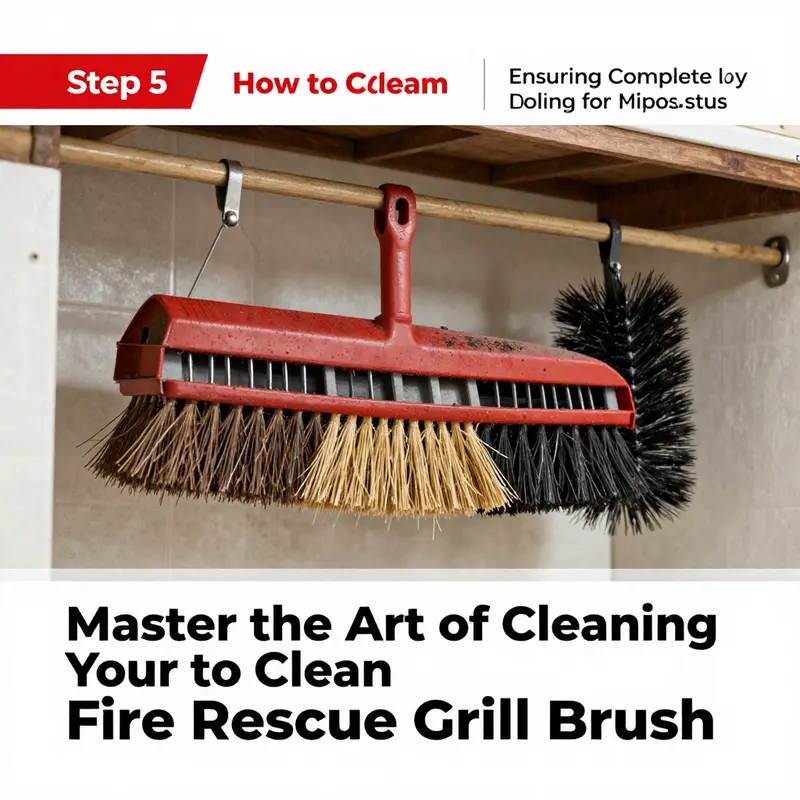 Step 5

How to Ccleam

Ensuring Complete loy Doling for Mipos.stus

Master the Art of Cleaning Your to Clean

Fire Rescue Grill Brush